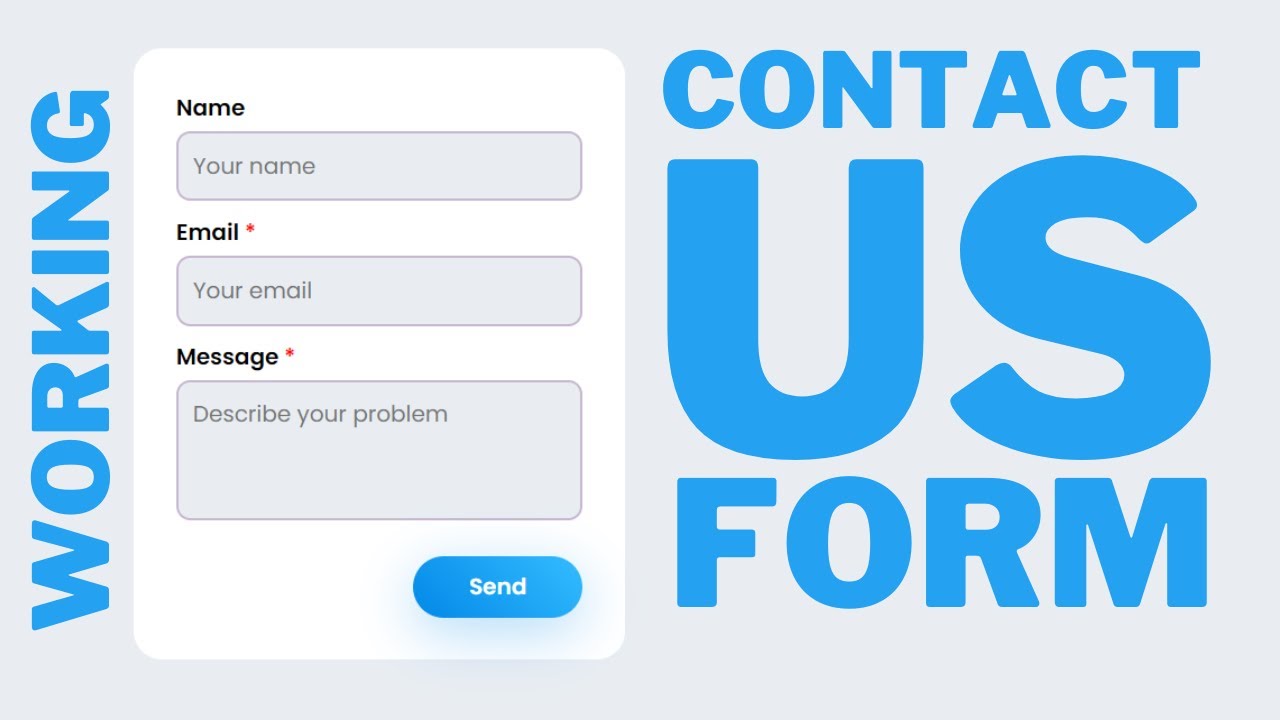 WORKING

Name

Your name

Email *

Your email

Message *

Describe your problem

Send

CONTACT US FORM